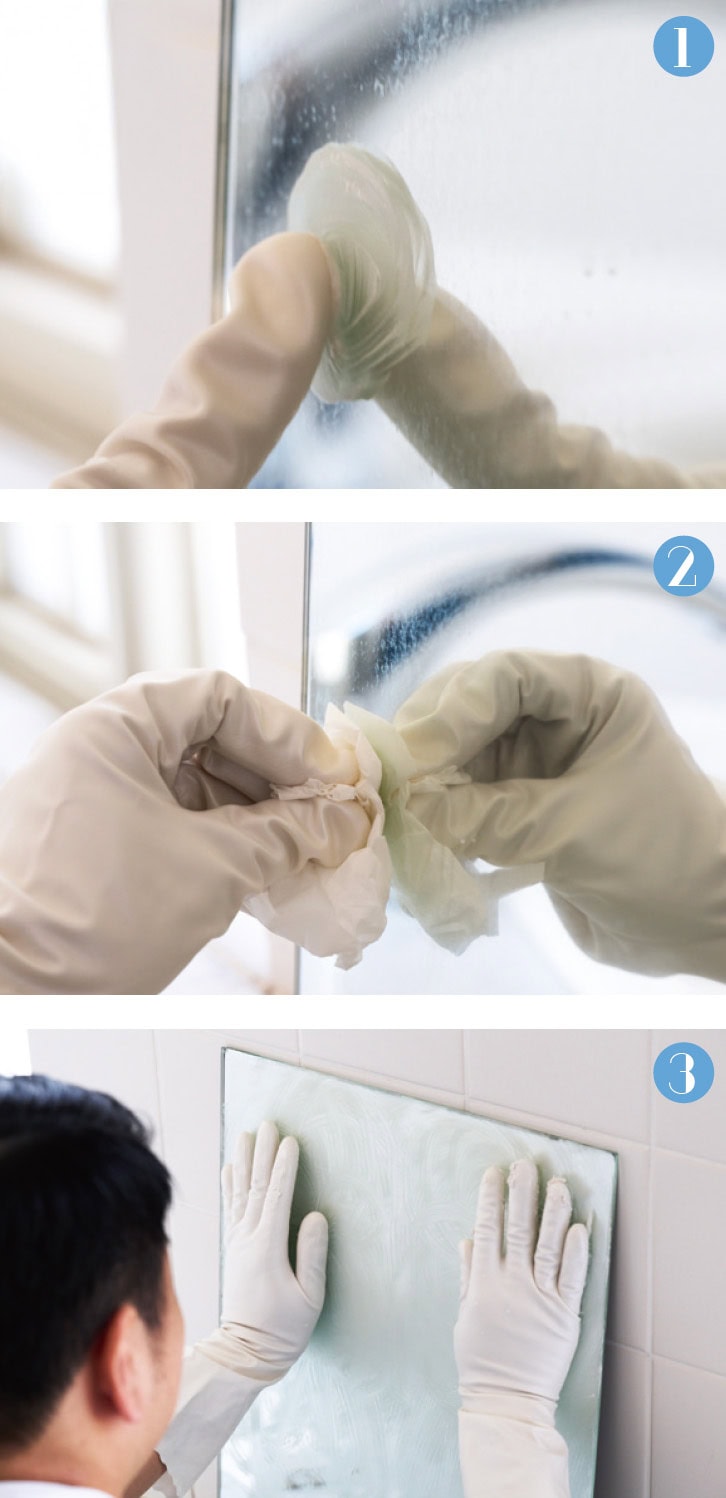 1

2

3