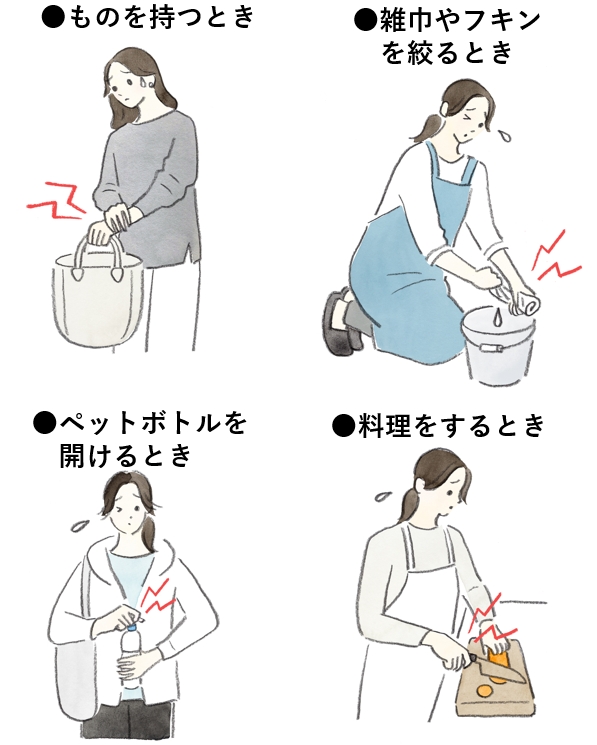 ●ものを持つとき

●雑巾やフキンを絞るとき

●ペットボトルを開けるとき

●料理をするとき