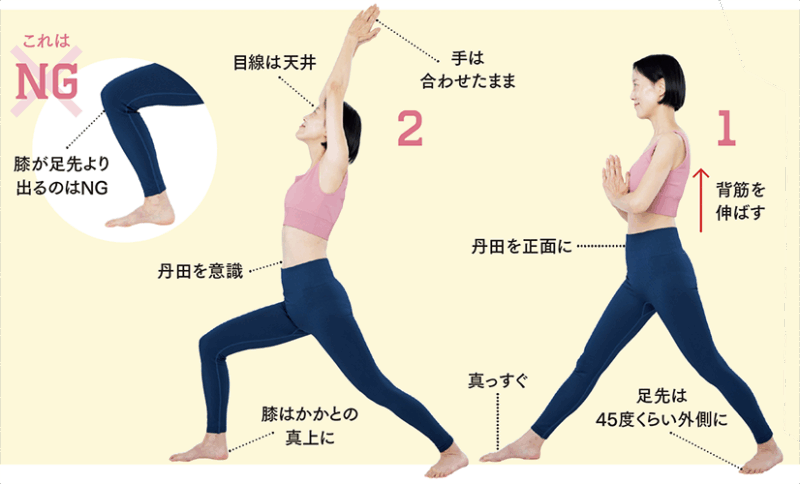 これは
NG

膝が足先より出るのはNG

目線は天井

手は合わせたまま

2

丹田を意識

膝はかかとの真上に

1

背筋を伸ばす

丹田を正面に

真っすぐ

足先は45度くらい外側に